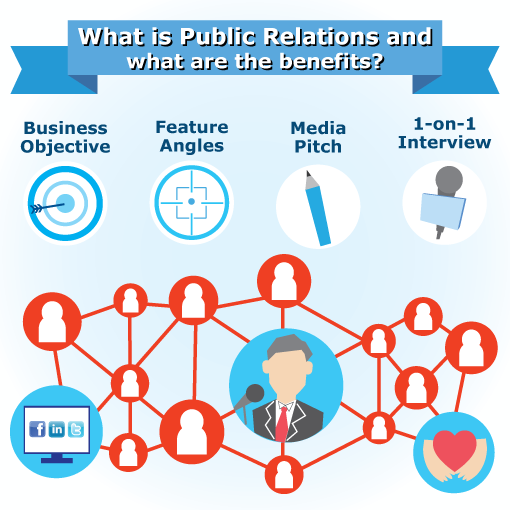 What is Public Relations and what are the benefits?

Business Objective

Feature Angles

Media Pitch

1-on-1 Interview

f in t